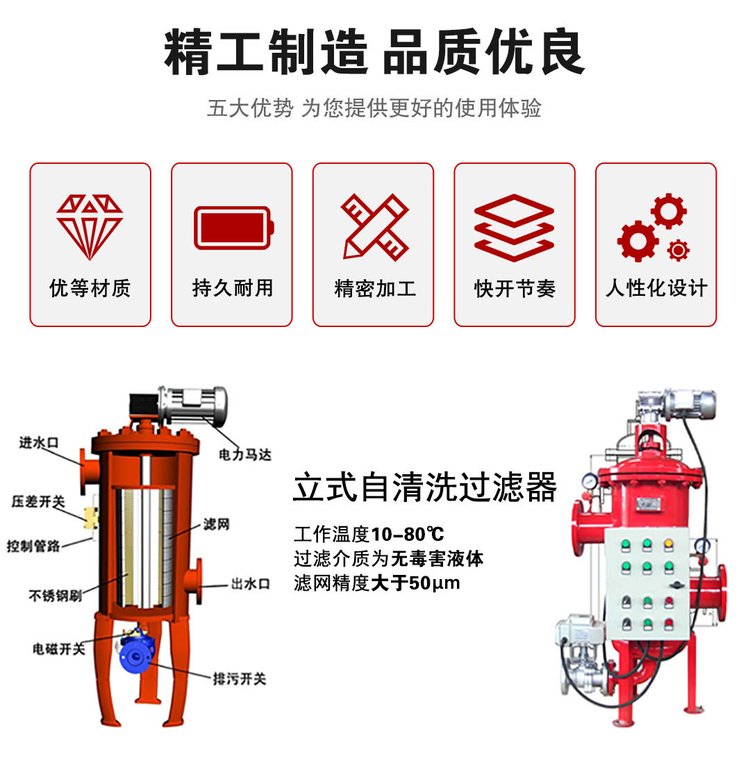 精工制造 品质优良

五大优势 为您提供更好的使用体验

优等材质

持久耐用

精密加工

快开节奏

人性化设计

进水口

压差开关

控制管路

不锈钢刷

电磁开关

电力马达

滤网

出水口

排污开关

立式自清洗过滤器

工作温度10-80℃
过滤介质为无毒害液体
滤网精度大于50μm